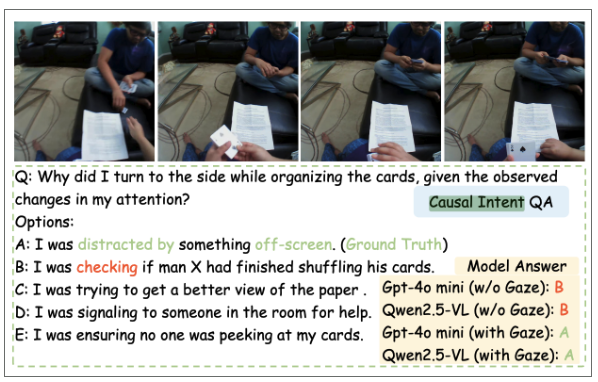 Q: Why did I turn to the side while organizing the cards, given the observed changes in my attention?

Causal Intent QA

Options:

A: I was distracted by something off-screen. (Ground Truth)

B: I was checking if man X had finished shuffling his cards.

C: I was trying to get a better view of the paper .

D: I was signaling to someone in the room for help.

E: I was ensuring no one was peeking at my cards.

Model Answer

Gpt-4o mini (w/o Gaze): B

Qwen2.5-VL (w/o Gaze): B

Gpt-4o mini (with Gaze): A

Qwen2.5-VL (with Gaze): A